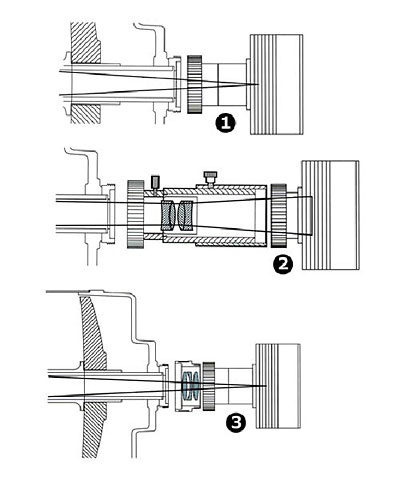 1

2

3